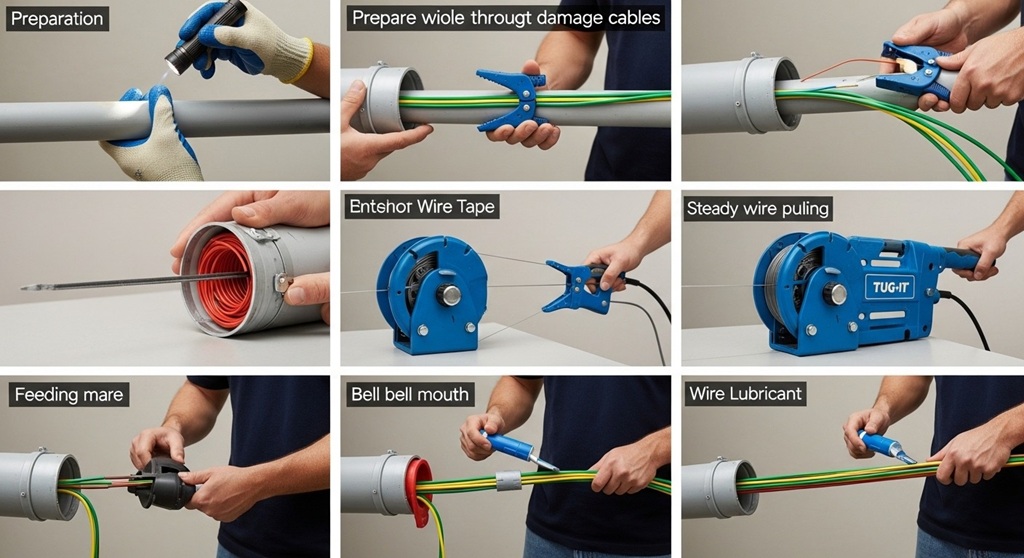 Preparation

Prepare wiole througt damage cables

Entshor Wire Tape

Steady wire puling

TUG-IT

Feeding mare

Bell bell mouth

Wire Lubricant